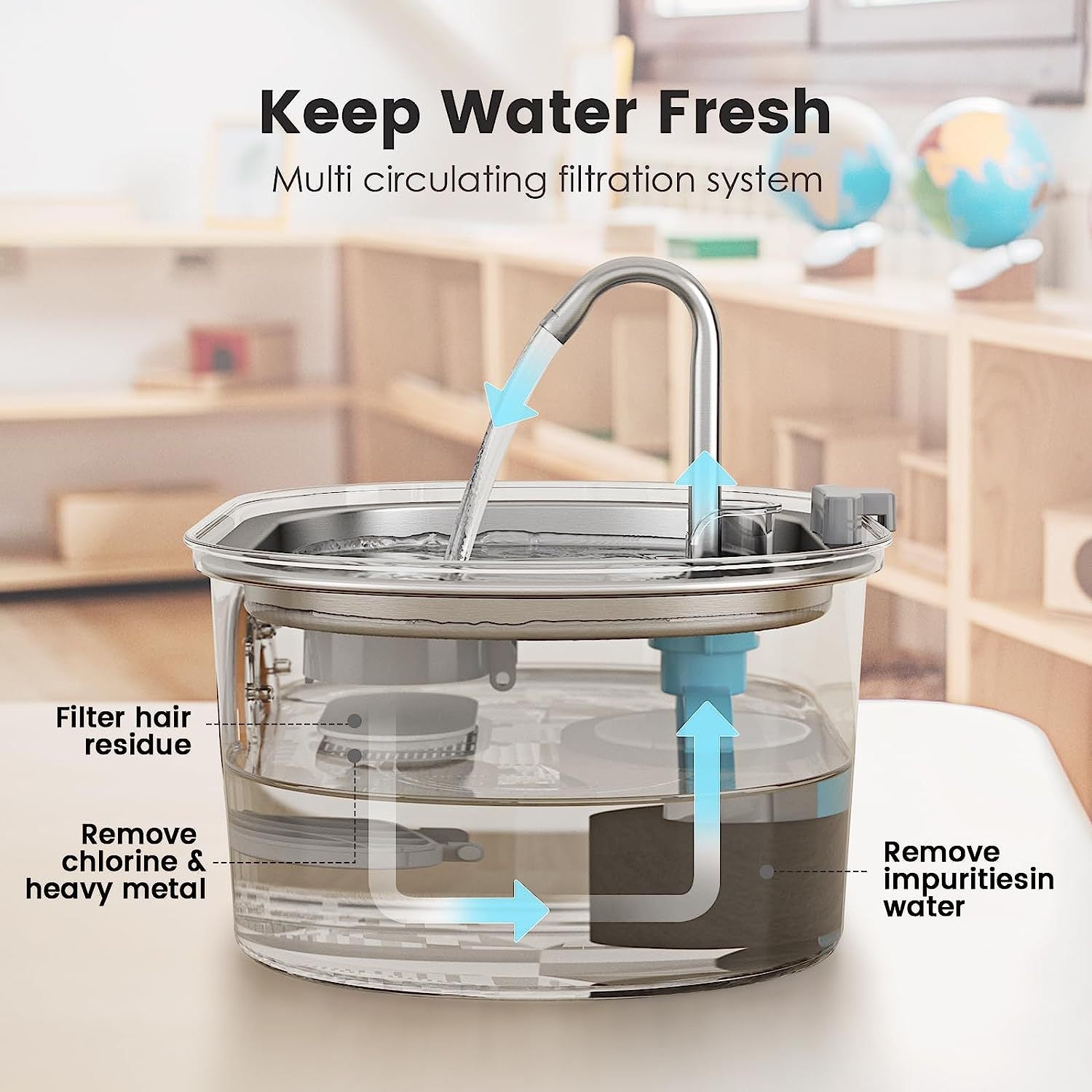 Keep Water Fresh

Multi circulating filtration system

Filter hair residue

Remove chlorine & heavy metal

Remove impuritiesin water